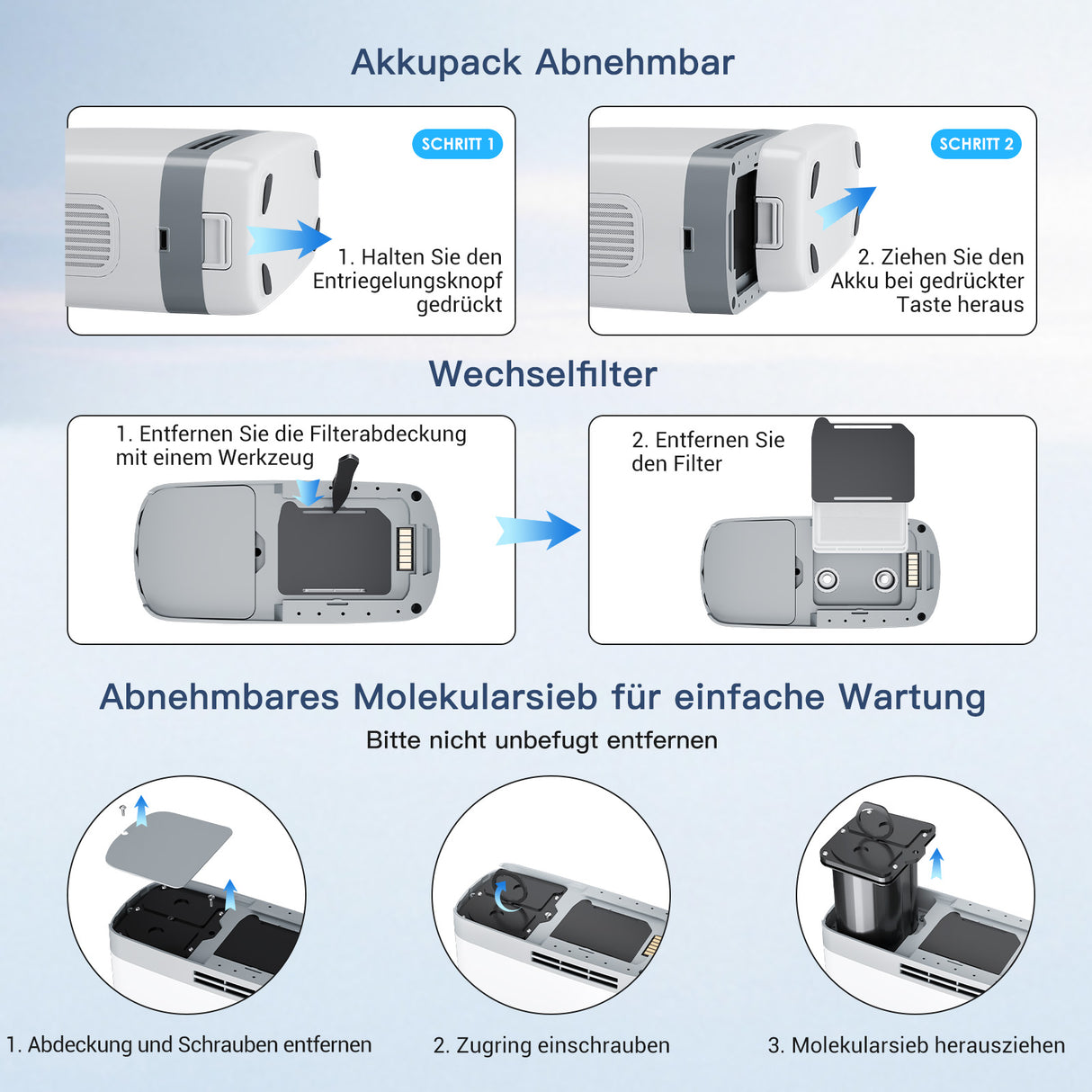 Akkupack Abnehmbar

SCHRITT 1

1. Halten Sie den Entriegelungsknopf gedrückt

SCHRITT 2

2. Ziehen Sie den Akku bei gedrückter Taste heraus

Wechselfilter

1. Entfernen Sie die Filterabdeckung mit einem Werkzeug

2. Entfernen Sie den Filter

Abnehmbares Molekularsieb für einfache Wartung

Bitte nicht unbefugt entfernen

1. Abdeckung und Schrauben entfernen

2. Zugring einschrauben

3. Molekularsieb herausziehen