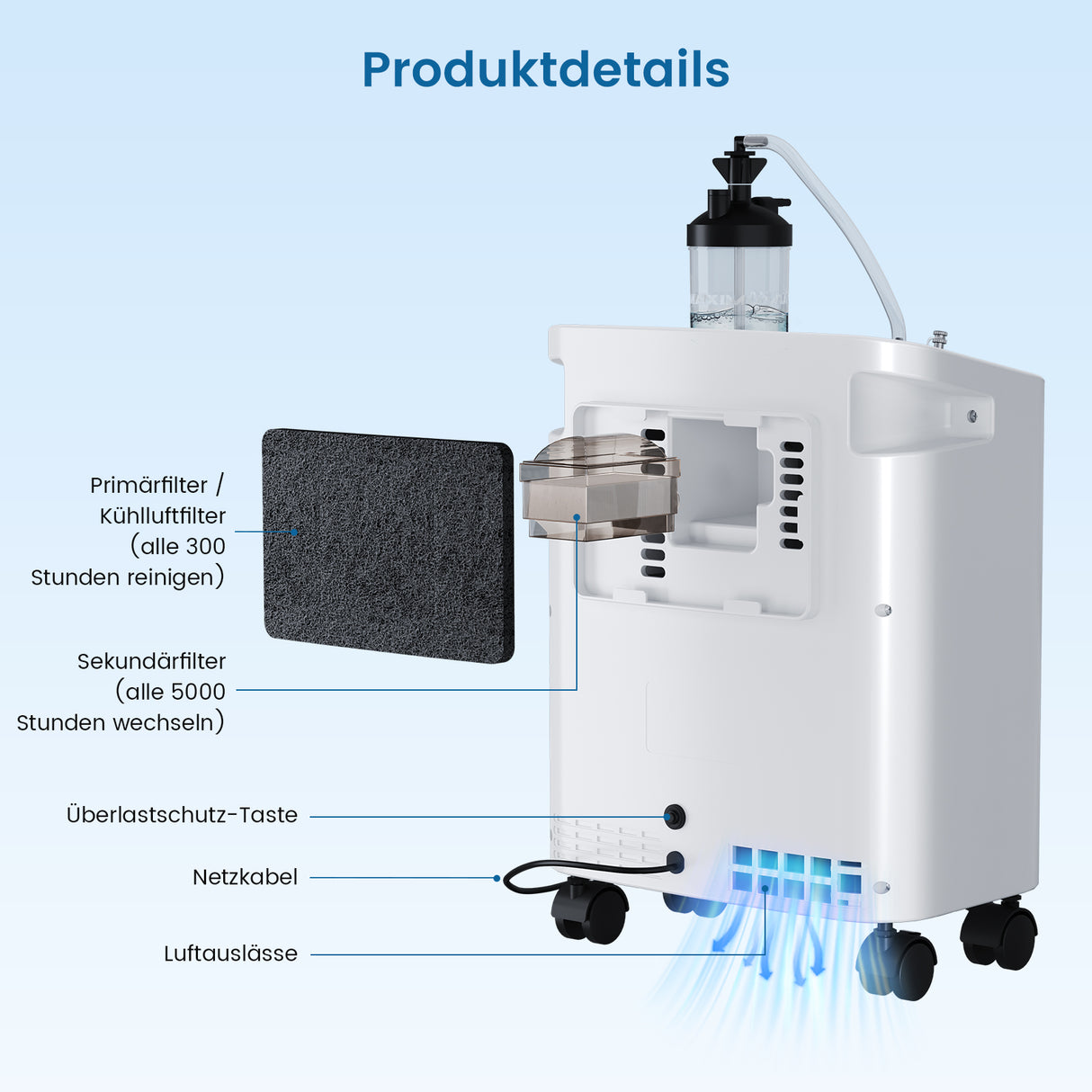 Produktdetails

Primärfilter / Kühlluftfilter (alle 300 Stunden reinigen)

Sekundärfilter (alle 5000 Stunden wechseln)

Überlastschutz-Taste

Netzkabel

Luftauslässe