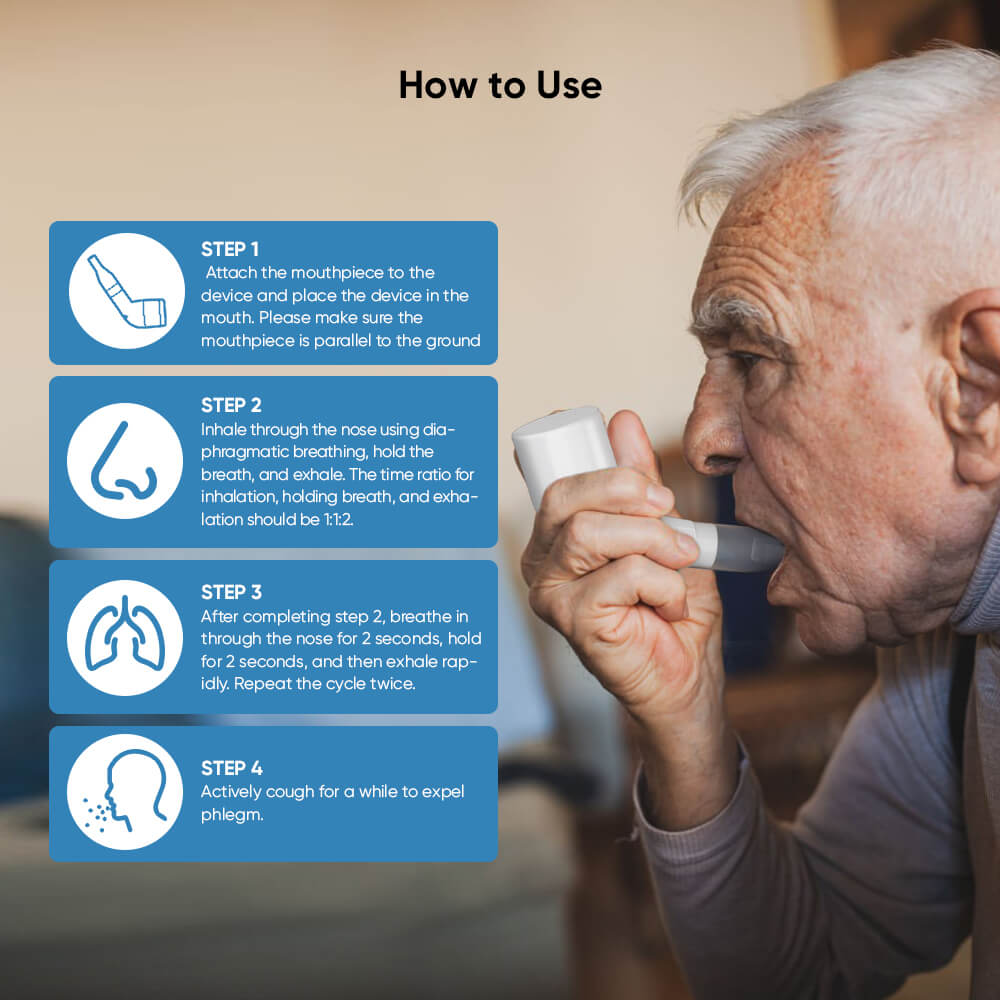 How to Use

STEP 1
Attach the mouthpiece to the device and place the device in the mouth. Please make sure the mouthpiece is parallel to the ground

STEP 2
Inhale through the nose using diaphragmatic breathing, hold the breath, and exhale. The time ratio for inhalation, holding breath, and exhalation should be 1:1:2.

STEP 3
After completing step 2, breathe in through the nose for 2 seconds, hold for 2 seconds, and then exhale rapidly. Repeat the cycle twice.

STEP 4
Actively cough for a while to expel phlegm.