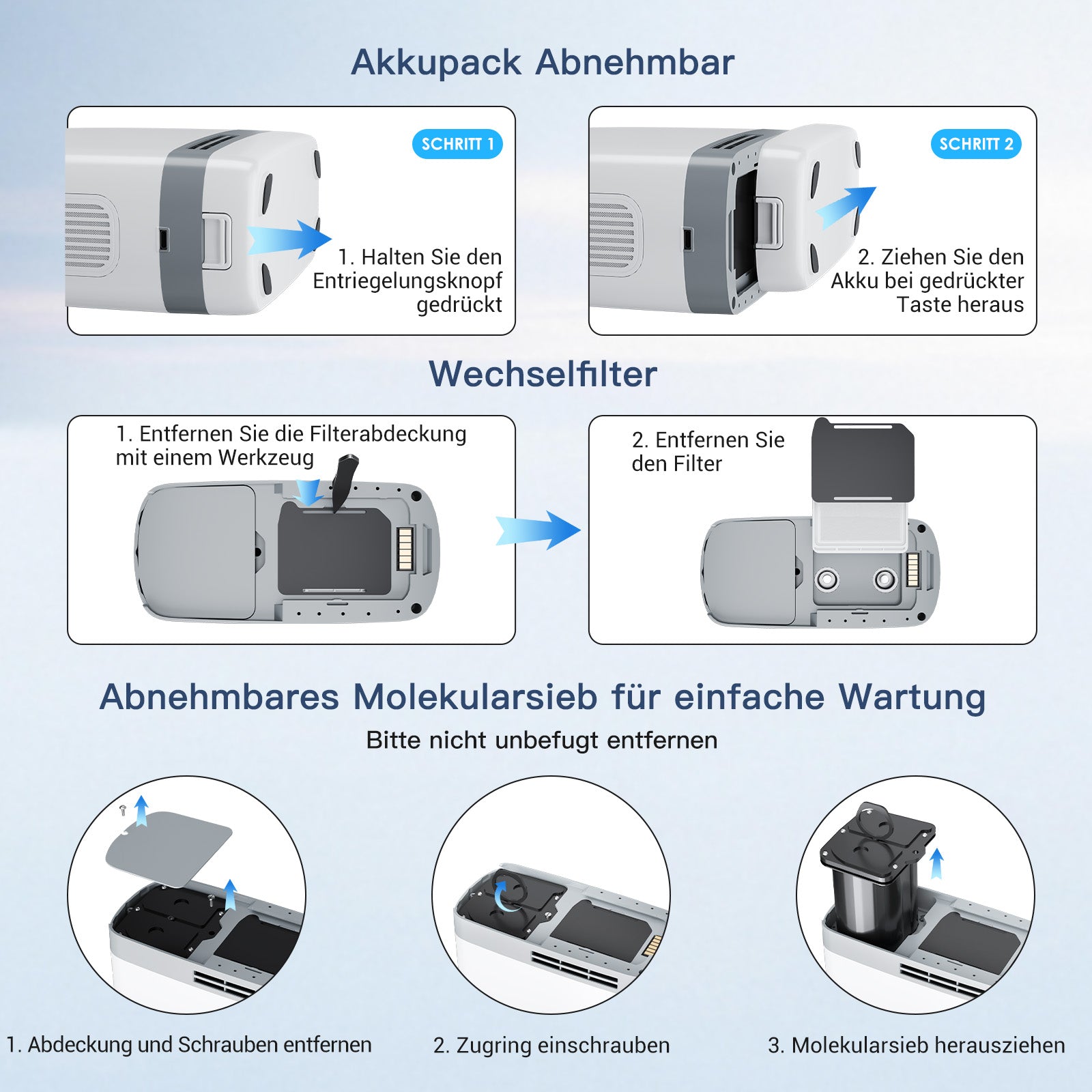 Akkupack Abnehmbar

SCHRITT 1

1. Halten Sie den Entriegelungsknopf gedrückt

SCHRITT 2

2. Ziehen Sie den Akku bei gedrückter Taste heraus

Wechselfilter

1. Entfernen Sie die Filterabdeckung mit einem Werkzeug

2. Entfernen Sie den Filter

Abnehmbares Molekularsieb für einfache Wartung

Bitte nicht unbefugt entfernen

1. Abdeckung und Schrauben entfernen

2. Zugring einschrauben

3. Molekularsieb herausziehen