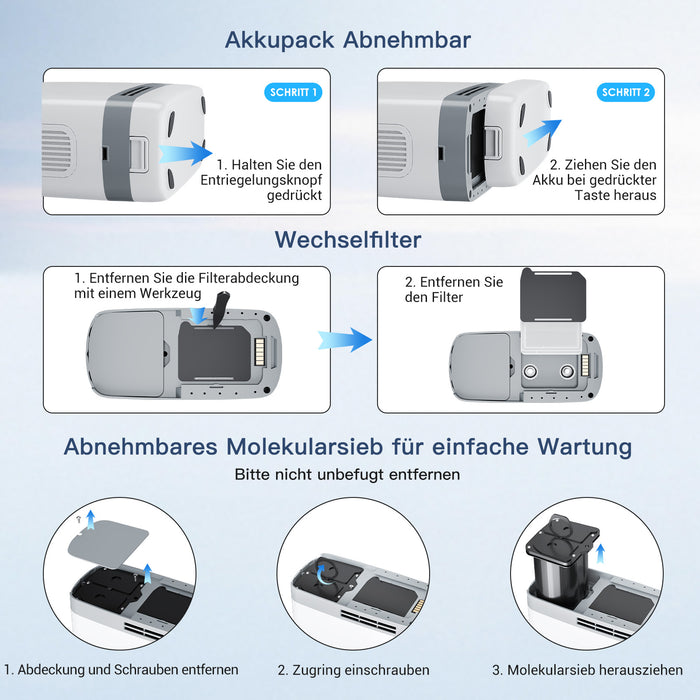 Akkupack Abnehmbar

SCHRITT 1

1. Halten Sie den Entriegelungsknopf gedrückt

SCHRITT 2

2. Ziehen Sie den Akku bei gedrückter Taste heraus

Wechselfilter

1. Entfernen Sie die Filterabdeckung mit einem Werkzeug

2. Entfernen Sie den Filter

Abnehmbares Molekularsieb für einfache Wartung

Bitte nicht unbefugt entfernen

1. Abdeckung und Schrauben entfernen

2. Zugring einschrauben

3. Molekularsieb herausziehen